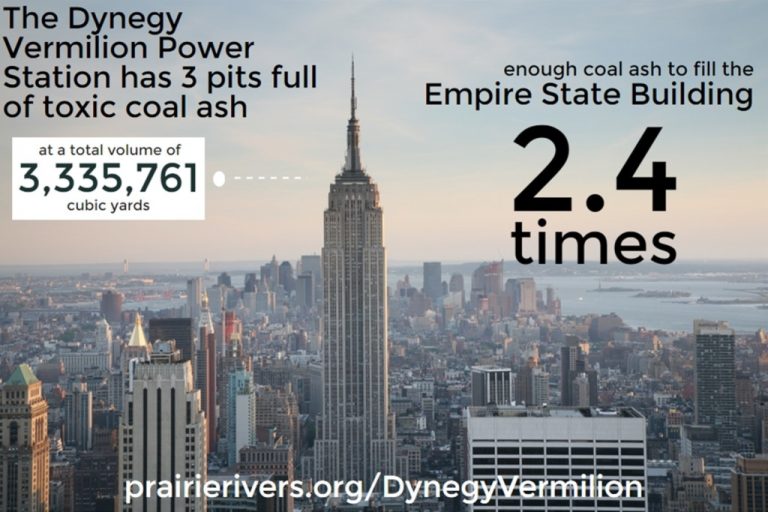 The Dynegy Vermilion Power Station has 3 pits full of toxic coal ash

at a total volume of
3,335,761
cubic yards

enough coal ash to fill the
Empire State Building
2.4
times

prairierivers.org/DynegyVermilion